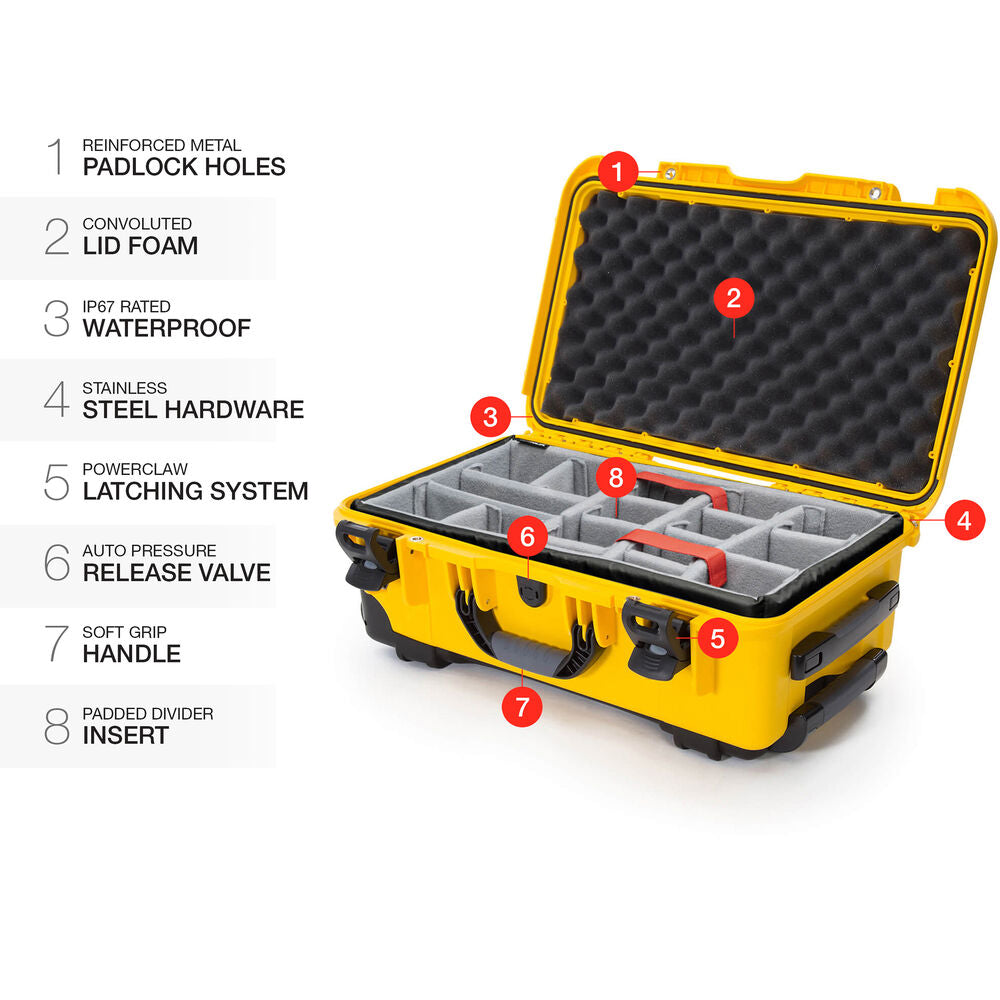 1 REINFORCED METAL
PADLOCK HOLES

2 CONVOLUTED
LID FOAM

3 IP67 RATED
WATERPROOF

4 STAINLESS
STEEL HARDWARE

5 POWERCLAW
LATCHING SYSTEM

6 AUTO PRESSURE
RELEASE VALVE

7 SOFT GRIP
HANDLE

8 PADDED DIVIDER
INSERT

1
2
3
8
4
6
5
7