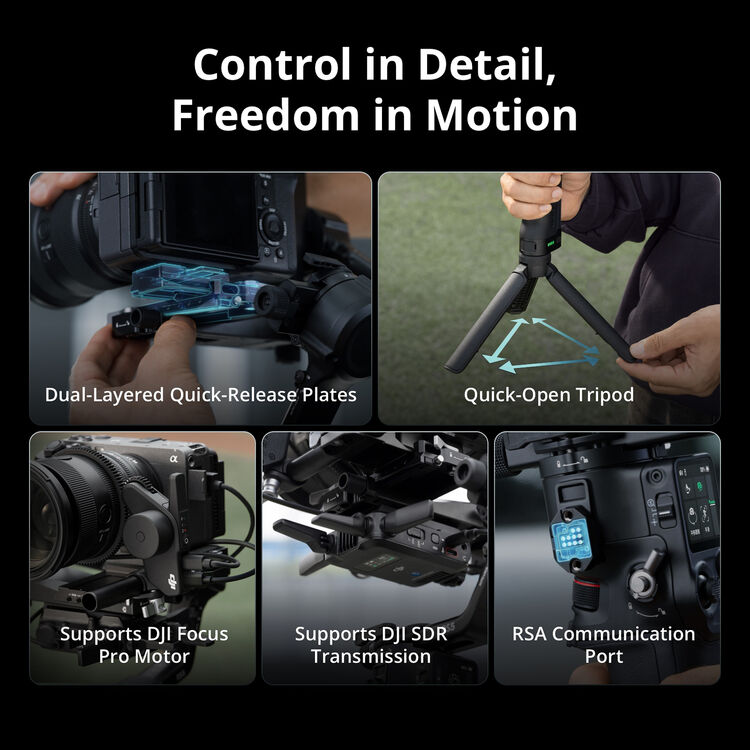 Control in Detail,
Freedom in Motion

Dual-Layered Quick-Release Plates

Quick-Open Tripod

Supports DJI Focus Pro Motor

Supports DJI SDR Transmission

RSA Communication Port